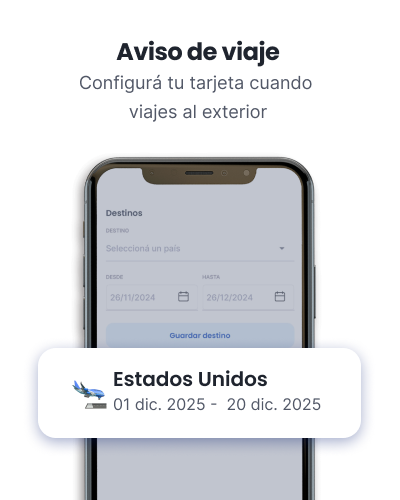 Aviso de viaje

Configurá tu tarjeta cuando viajes al exterior

Destinos

DESTINO

Seleccioná un país

DESDE

26/11/2024

HASTA

26/12/2024

Guardar destino

Estados Unidos

01 dic. 2025 - 20 dic. 2025